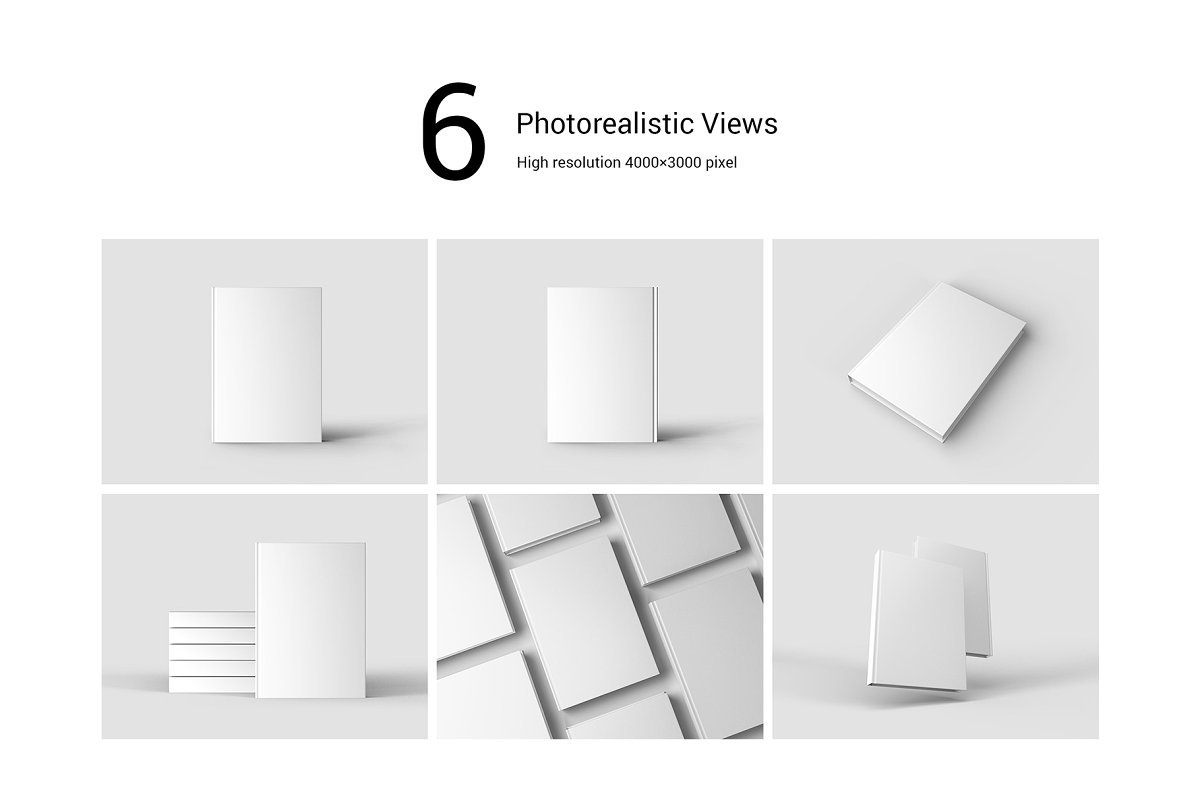 6

Photorealistic Views

High resolution 4000×3000 pixel